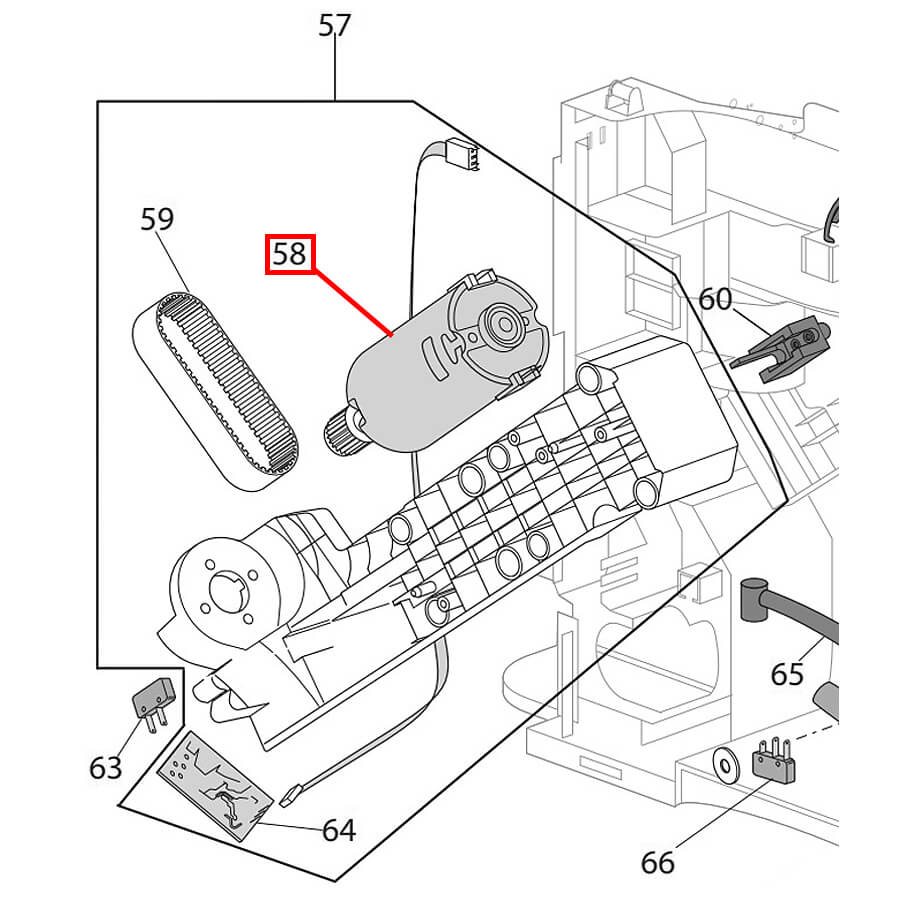 57
59
58
60
65
63
64
66